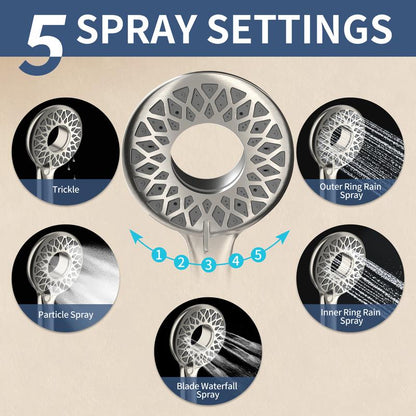 5 SPRAY SETTINGS

Trickle

Outer Ring Rain Spray

1 2 3 4 5

Particle Spray

Inner Ring Rain Spray

Blade Waterfall Spray