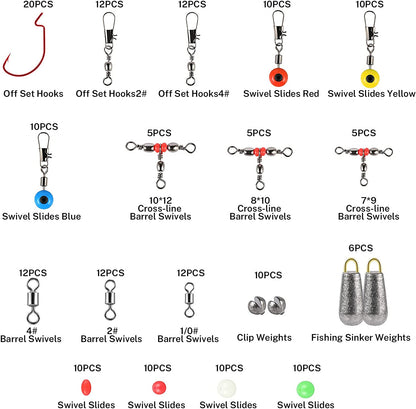 20PCS
Off Set Hooks

12PCS
Off Set Hooks2#

12PCS
Off Set Hooks4#

10PCS
Swivel Slides Red

10PCS
Swivel Slides Yellow

10PCS
Swivel Slides Blue

5PCS
10*12
Cross-line
Barrel Swivels

5PCS
8*10
Cross-line
Barrel Swivels

5PCS
7*9
Cross-line
Barrel Swivels

12PCS
4#
Barrel Swivels

12PCS
2#
Barrel Swivels

12PCS
1/0#
Barrel Swivels

10PCS
Clip Weights

6PCS
Fishing Sinker Weights

10PCS
Swivel Slides

10PCS
Swivel Slides

10PCS
Swivel Slides

10PCS
Swivel Slides